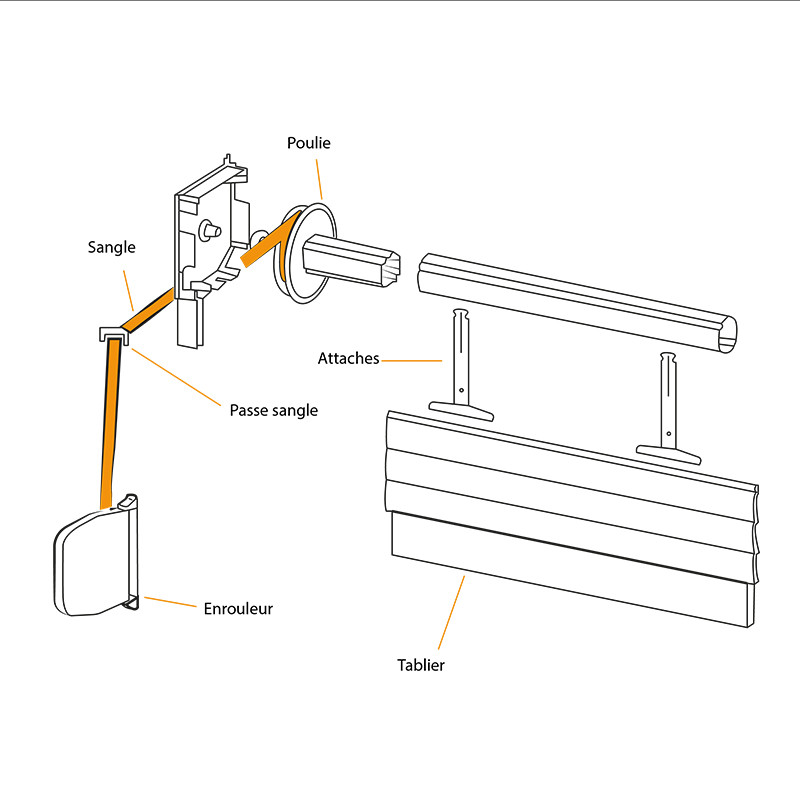 Poulie

Sangle

Attaches

Passe sangle

Enrouleur

Tablier