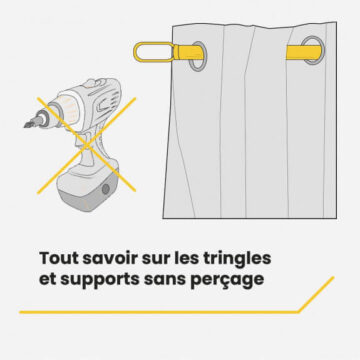 Tout savoir sur les tringles et supports sans perçage