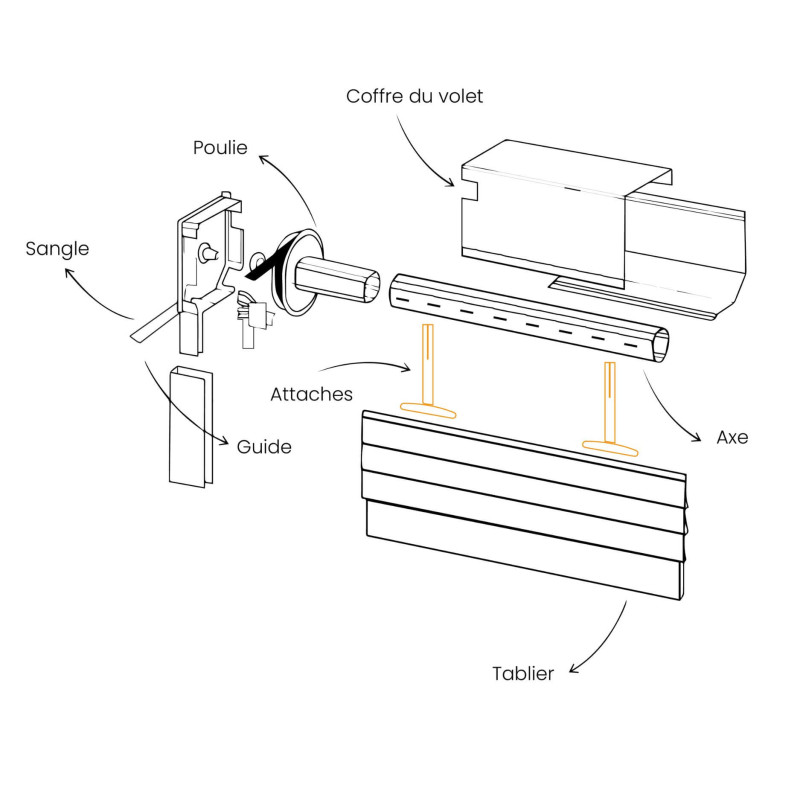 Coffre du volet

Poulie

Sangle

Attaches

Guide

Axe

Tablier